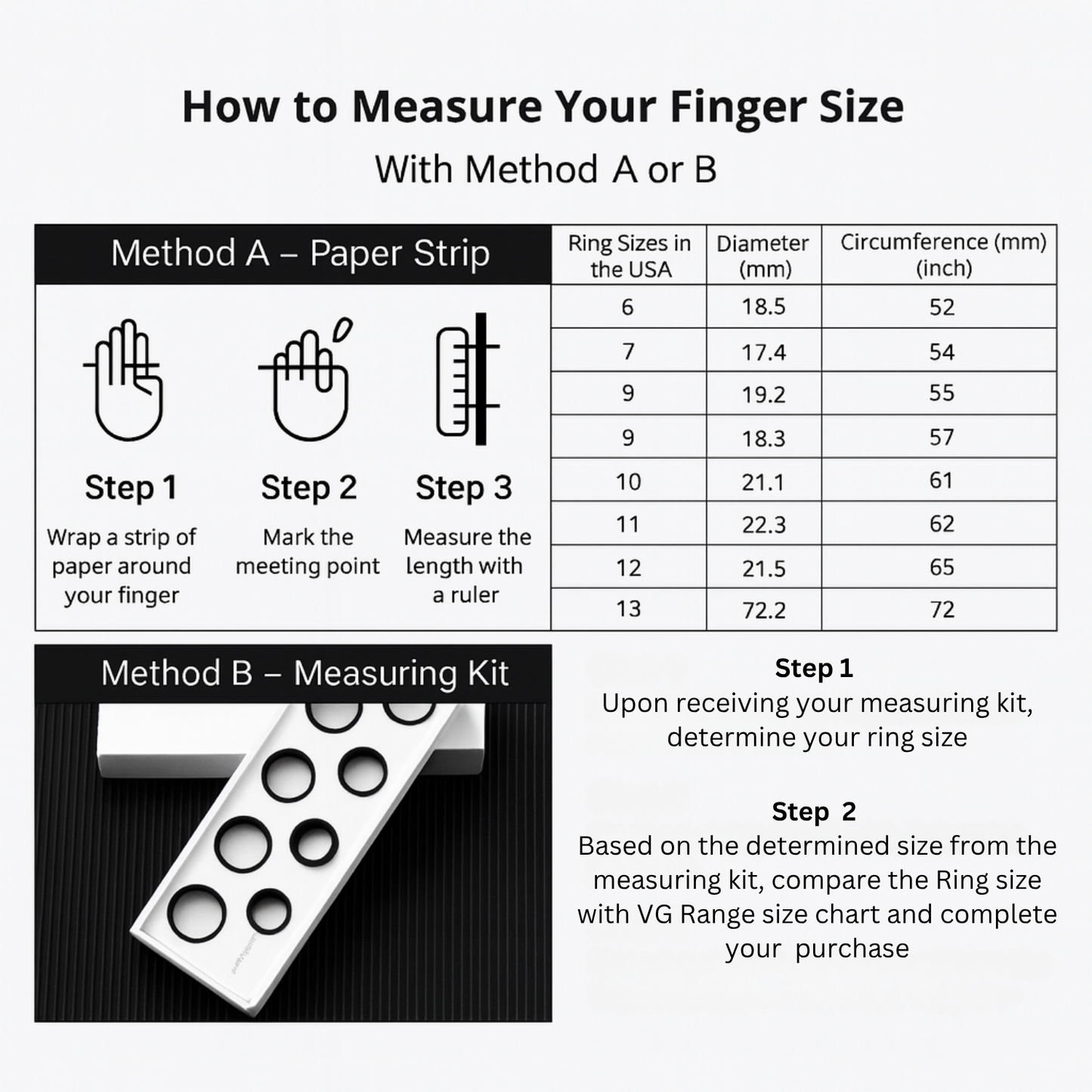 How to Measure Your Finger Size

With Method A or B

Method A – Paper Strip

Step 1
Wrap a strip of paper around your finger

Step 2
Mark the meeting point

Step 3
Measure the length with a ruler

| Ring Sizes in the USA | Diameter (mm) | Circumference (mm) (inch) |
|---|---|---|
| 6 | 18.5 | 52 |
| 7 | 17.4 | 54 |
| 9 | 19.2 | 55 |
| 9 | 18.3 | 57 |
| 10 | 21.1 | 61 |
| 11 | 22.3 | 62 |
| 12 | 21.5 | 65 |
| 13 | 72.2 | 72 |

Method B – Measuring Kit

Step 1
Upon receiving your measuring kit, determine your ring size

Step 2
Based on the determined size from the measuring kit, compare the Ring size with VG Range size chart and complete your purchase